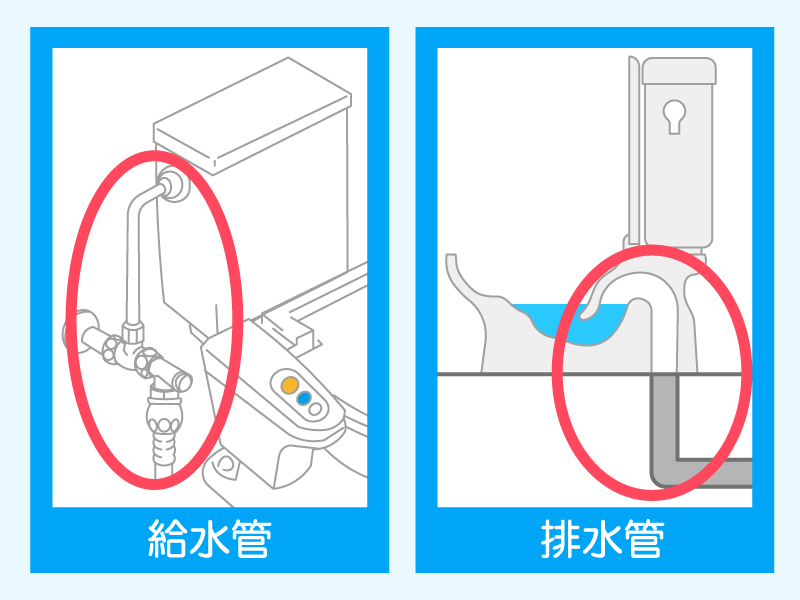 給水管

排水管